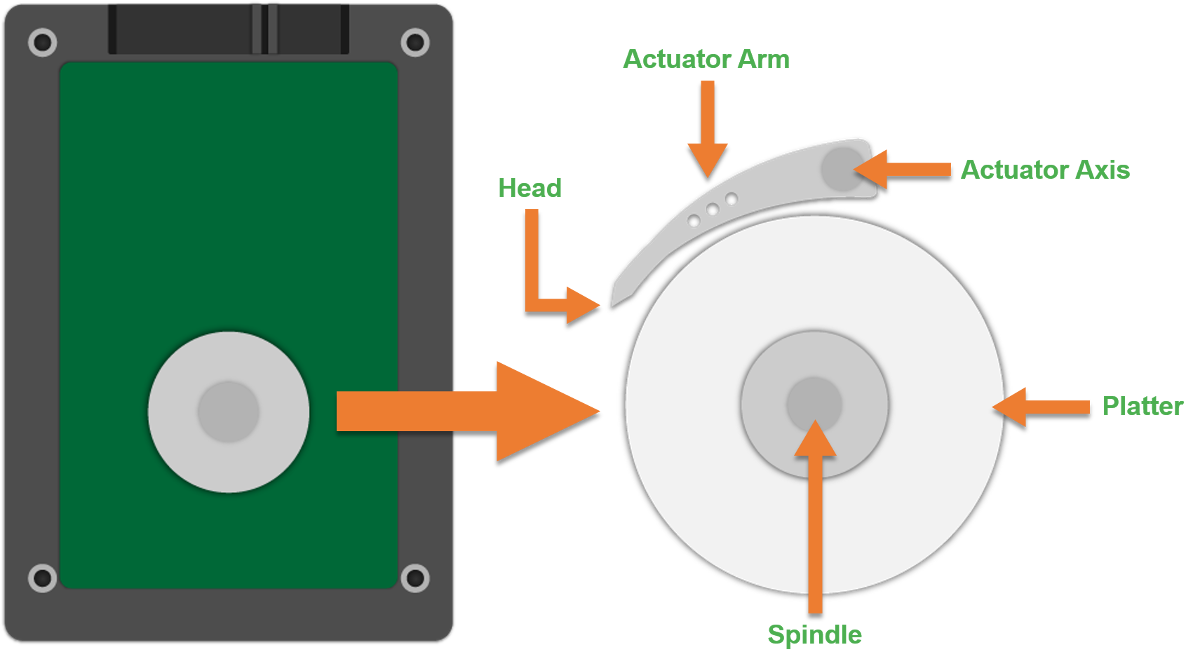 Actuator Arm

Head

Actuator Axis

Platter

Spindle