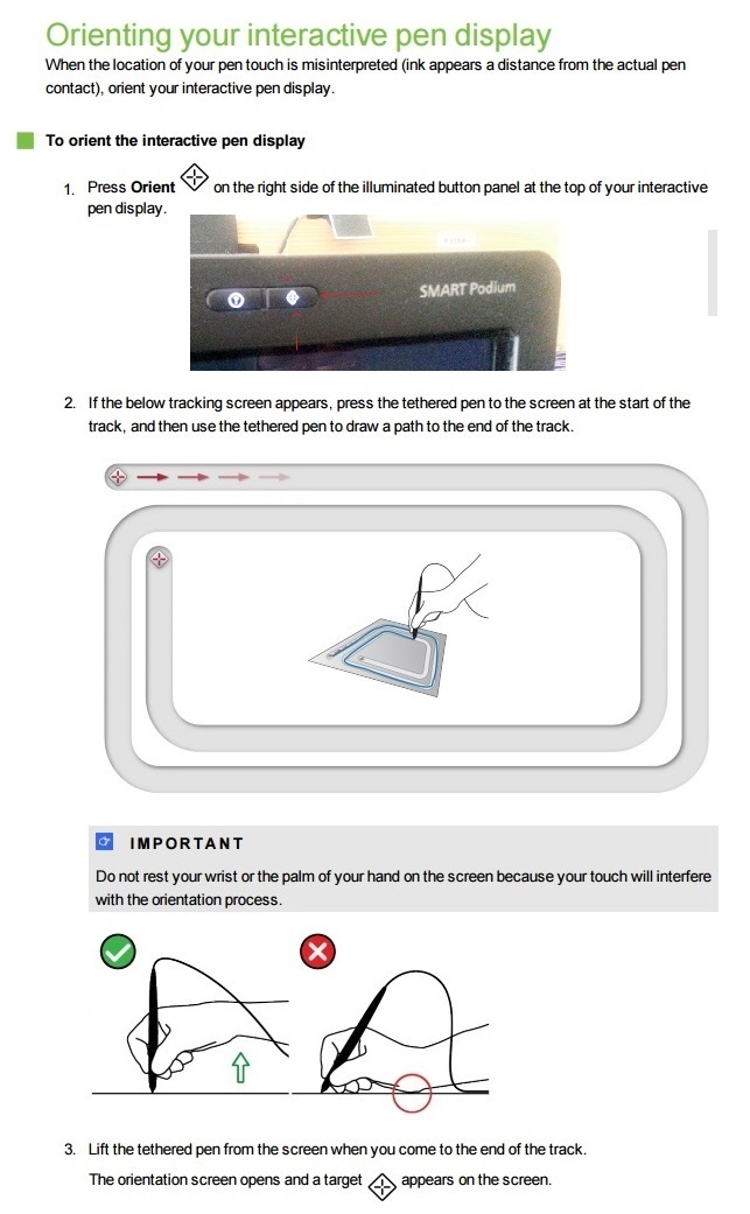 Orienting your interactive pen display

When the location of your pen touch is misinterpreted (ink appears a distance from the actual pen contact), orient your interactive pen display.

To orient the interactive pen display

1. Press **Orient** on the right side of the illuminated button panel at the top of your interactive pen display.

SMART Podium

2. If the below tracking screen appears, press the tethered pen to the screen at the start of the track, and then use the tethered pen to draw a path to the end of the track.

IMPORTANT

Do not rest your wrist or the palm of your hand on the screen because your touch will interfere with the orientation process.

3. Lift the tethered pen from the screen when you come to the end of the track.

The orientation screen opens and a target appears on the screen.